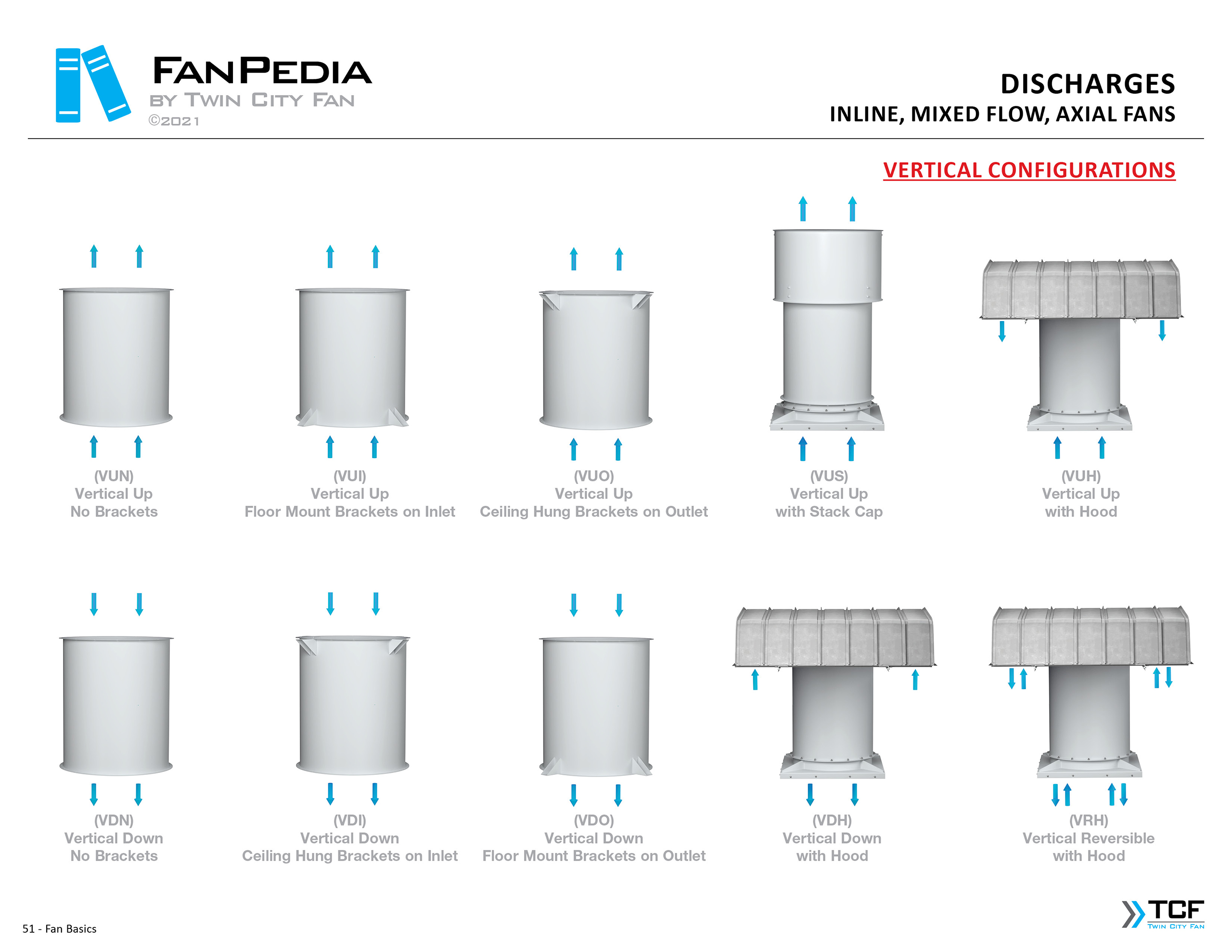 FANPEDIA
BY TWIN CITY FAN
©2021

DISCHARGES
INLINE, MIXED FLOW, AXIAL FANS

VERTICAL CONFIGURATIONS

(VUN)
Vertical Up
No Brackets

(VUI)
Vertical Up
Floor Mount Brackets on Inlet

(VUO)
Vertical Up
Ceiling Hung Brackets on Outlet

(VUS)
Vertical Up
with Stack Cap

(VUH)
Vertical Up
with Hood

(VDN)
Vertical Down
No Brackets

(VDI)
Vertical Down
Ceiling Hung Brackets on Inlet

(VDO)
Vertical Down
Floor Mount Brackets on Outlet

(VDH)
Vertical Down
with Hood

(VRH)
Vertical Reversible
with Hood

51 - Fan Basics

TCF
TWIN CITY FAN