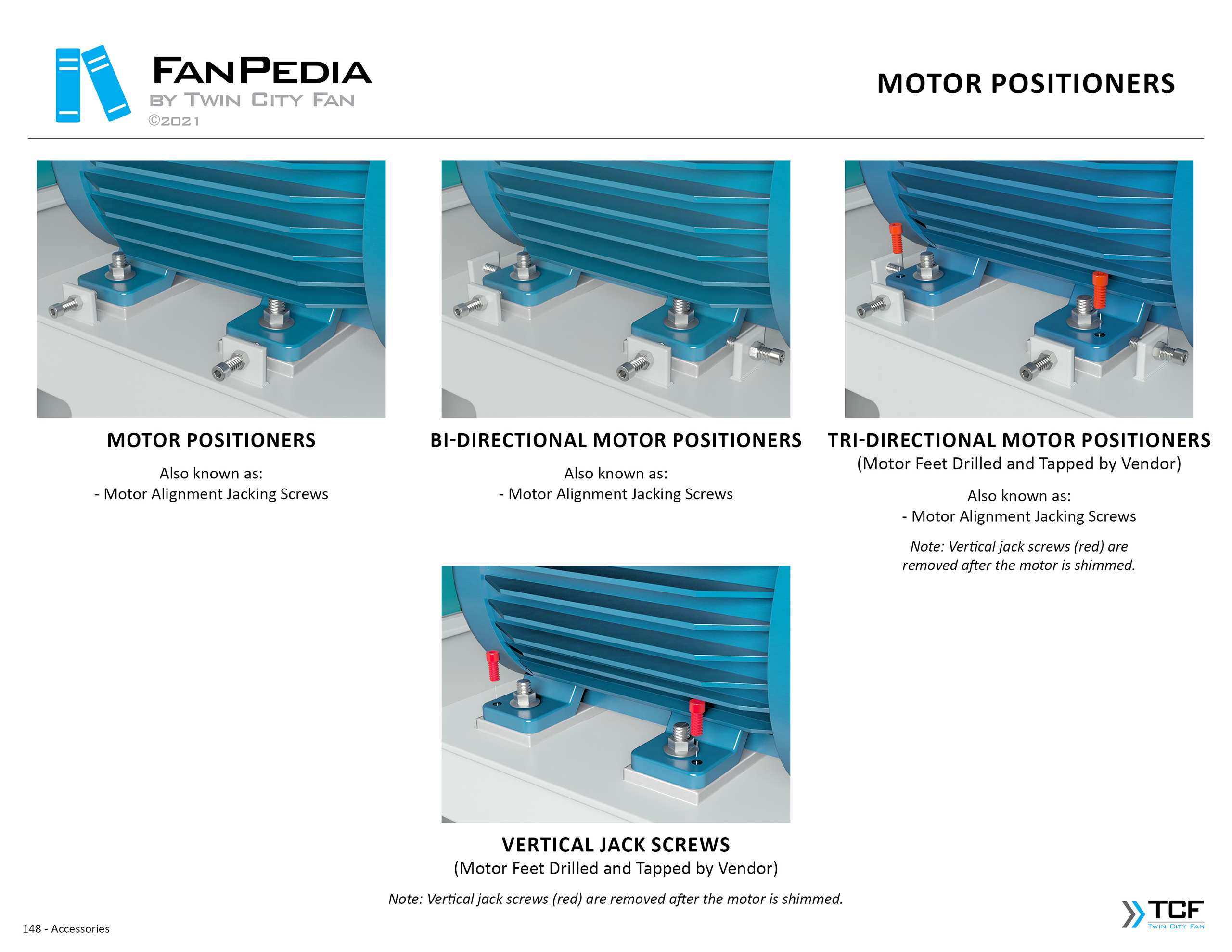 FANPEDIA
BY TWIN CITY FAN
©2021

MOTOR POSITIONERS

MOTOR POSITIONERS

Also known as:
- Motor Alignment Jacking Screws

BI-DIRECTIONAL MOTOR POSITIONERS

Also known as:
- Motor Alignment Jacking Screws

TRI-DIRECTIONAL MOTOR POSITIONERS
(Motor Feet Drilled and Tapped by Vendor)

Also known as:
- Motor Alignment Jacking Screws

Note: Vertical jack screws (red) are removed after the motor is shimmed.

VERTICAL JACK SCREWS
(Motor Feet Drilled and Tapped by Vendor)

Note: Vertical jack screws (red) are removed after the motor is shimmed.

148 - Accessories

TCF
TWIN CITY FAN